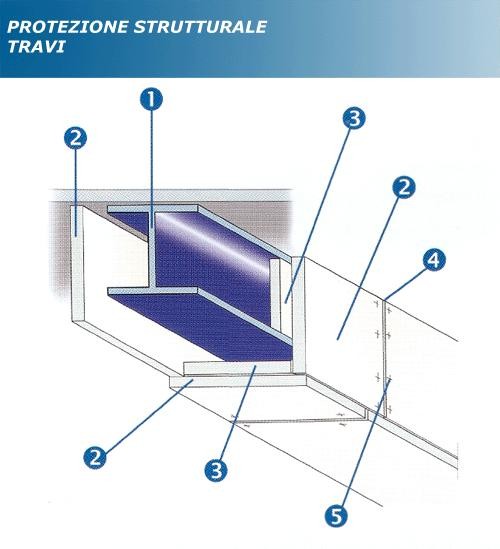 PROTEZIONE STRUTTURALE
TRAVI

1
2
3
2
4
2
3
5